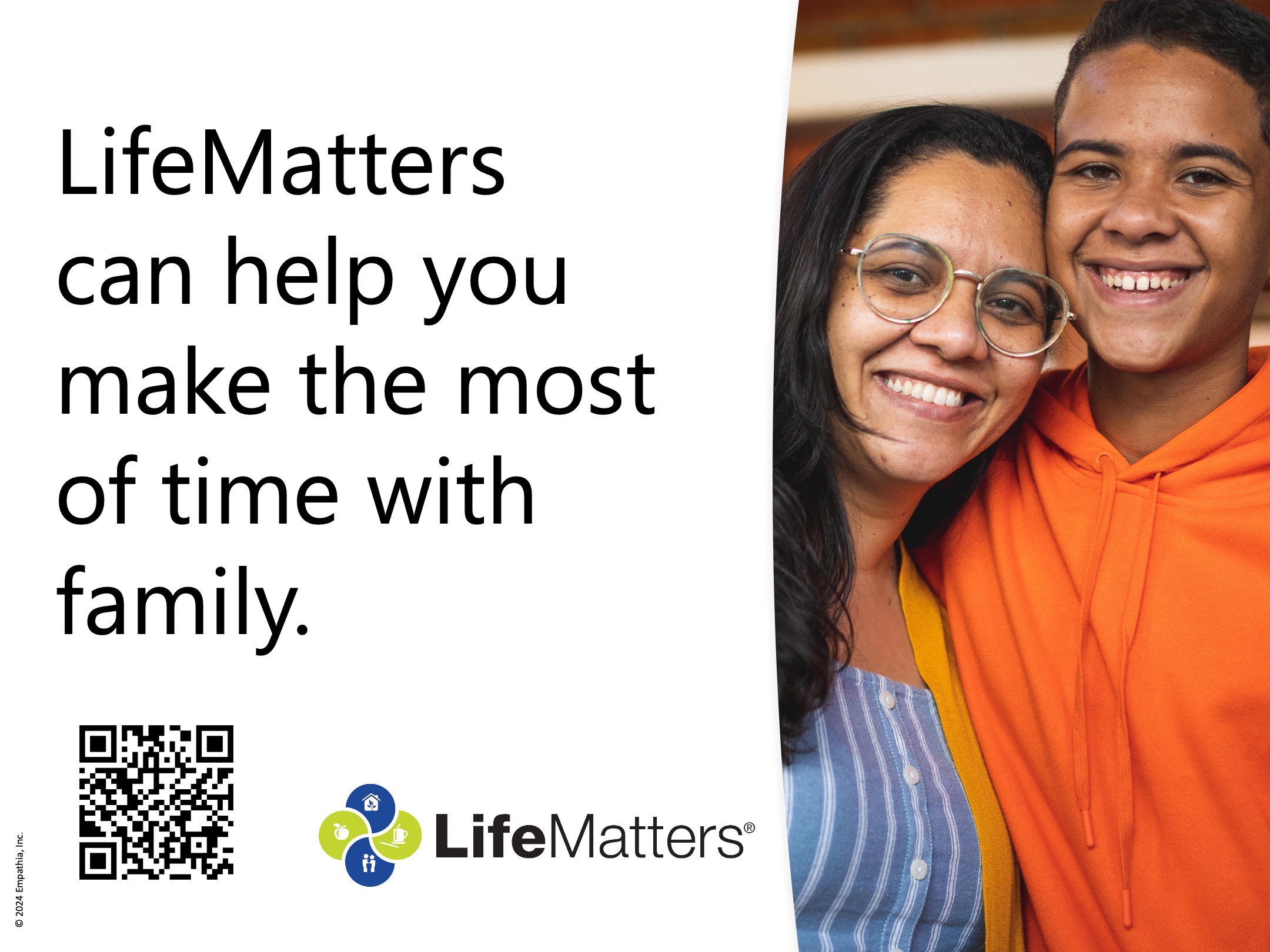 LifeMatters can help you make the most of time with family.

LifeMatters®

© 2024 Empathia, Inc.