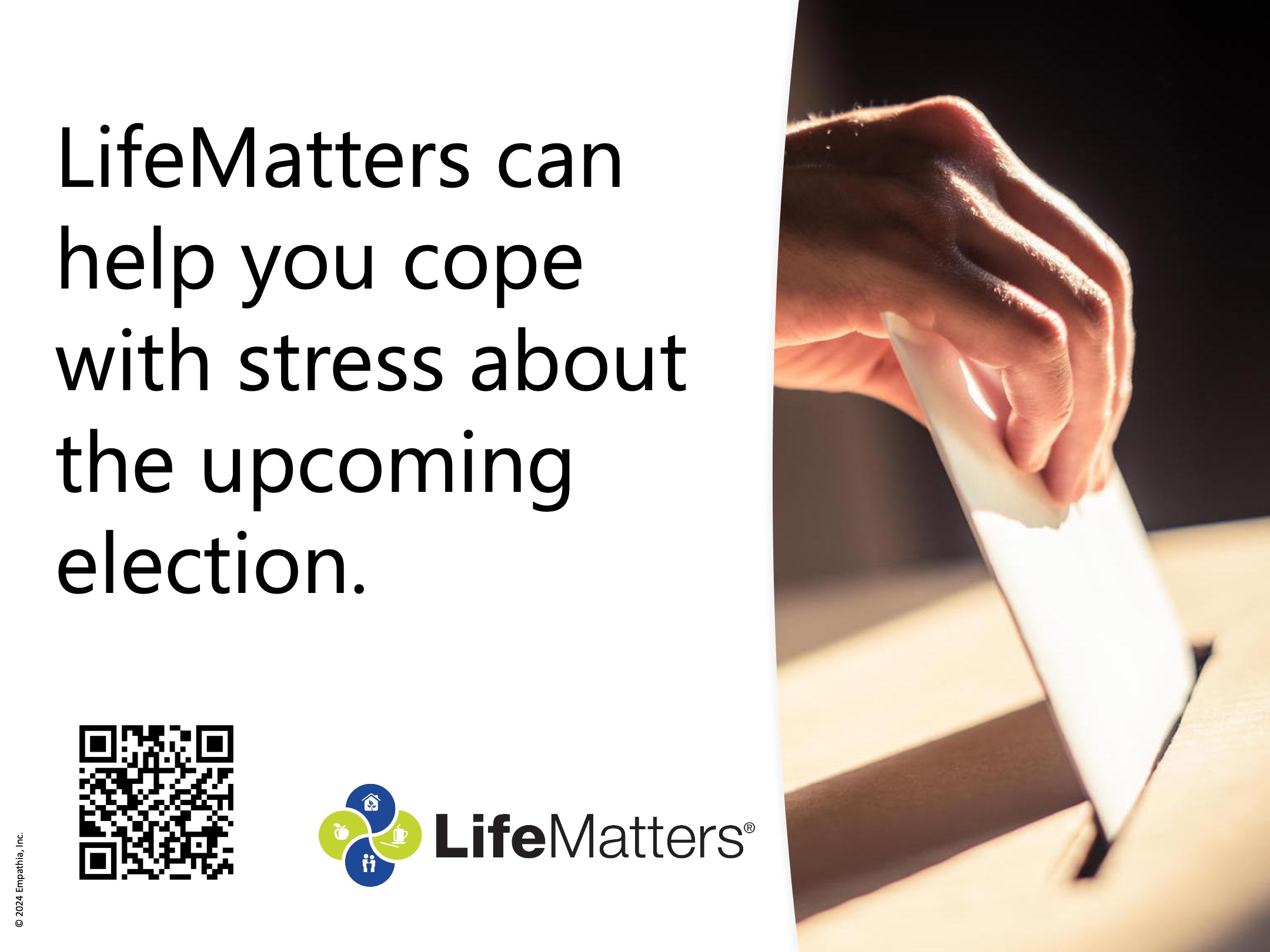 LifeMatters can help you cope with stress about the upcoming election.

LifeMatters®

© 2024 Empathia, Inc.