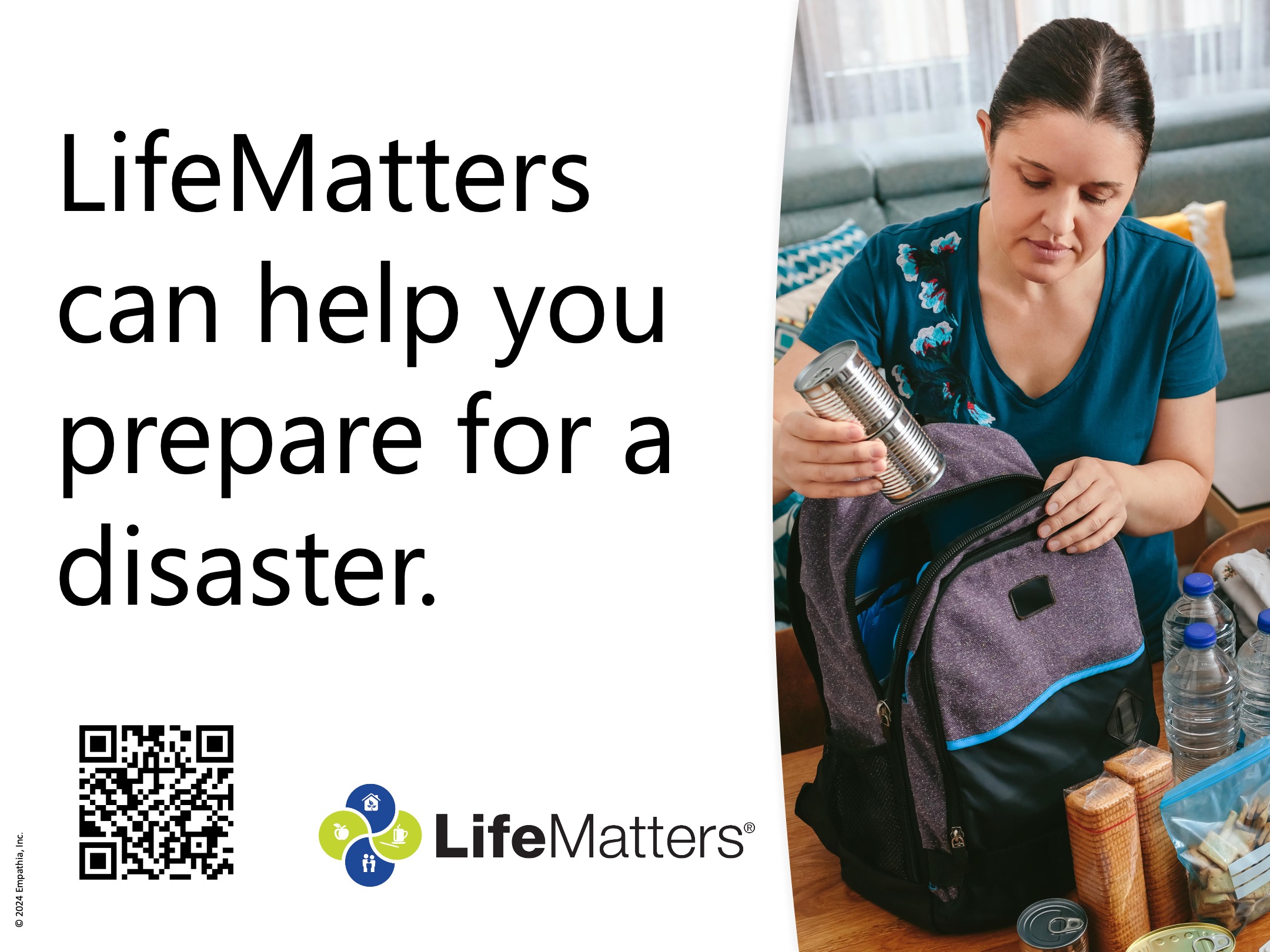 LifeMatters can help you prepare for a disaster.

LifeMatters®

© 2024 Empathia, Inc.