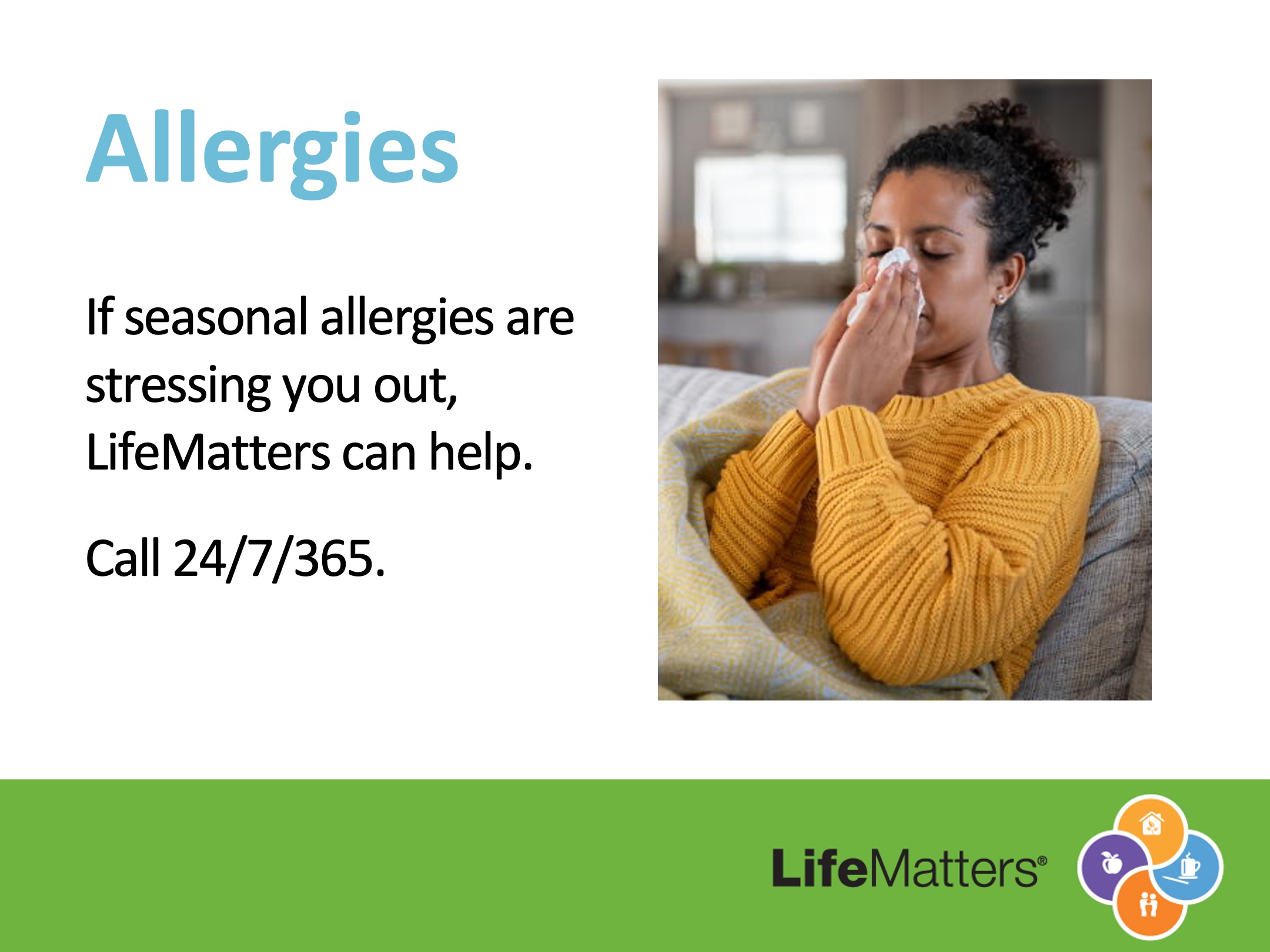 Allergies

If seasonal allergies are stressing you out, LifeMatters can help.

Call 24/7/365.

LifeMatters®