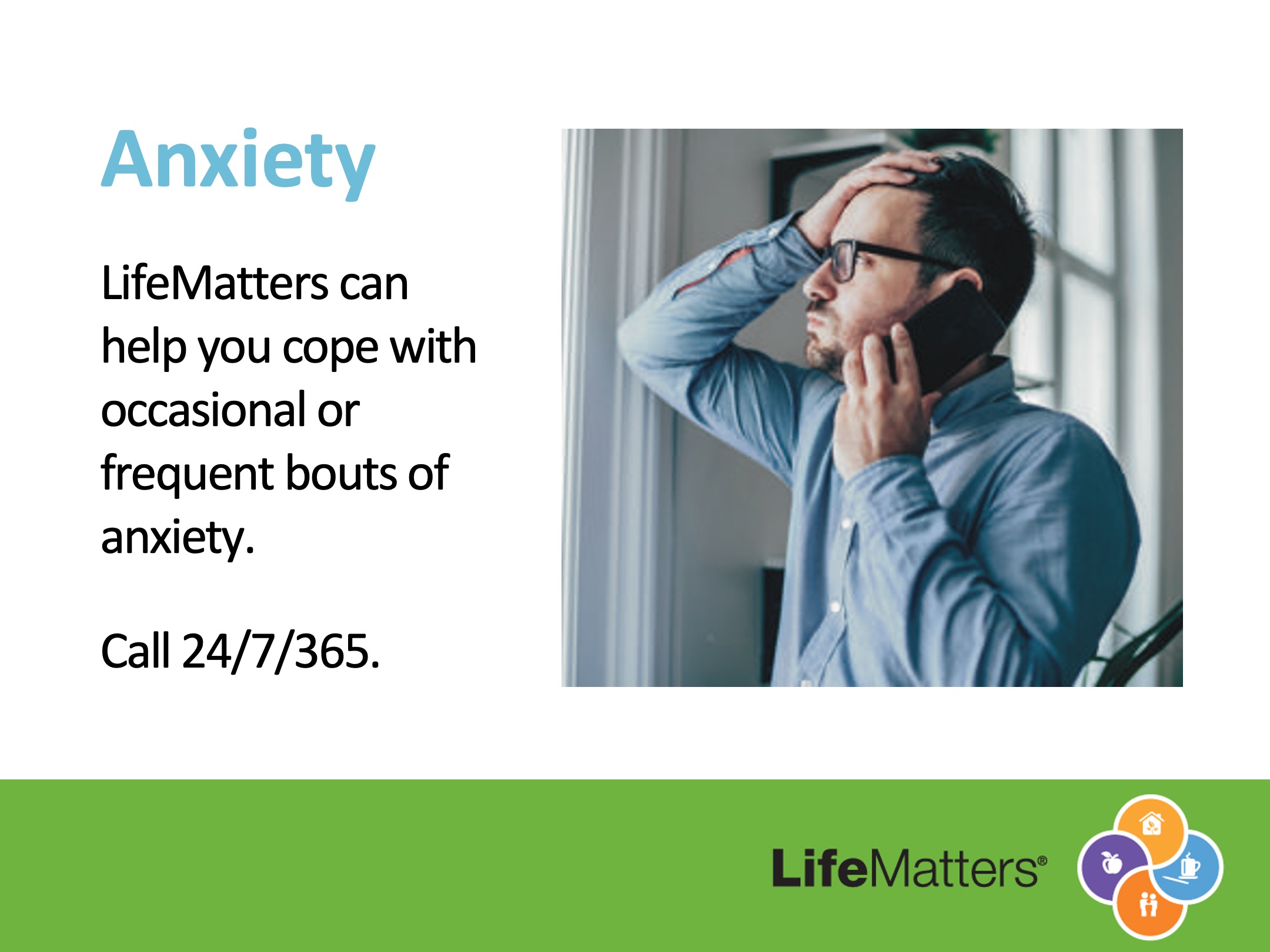 Anxiety

LifeMatters can help you cope with occasional or frequent bouts of anxiety.

Call 24/7/365.

LifeMatters®