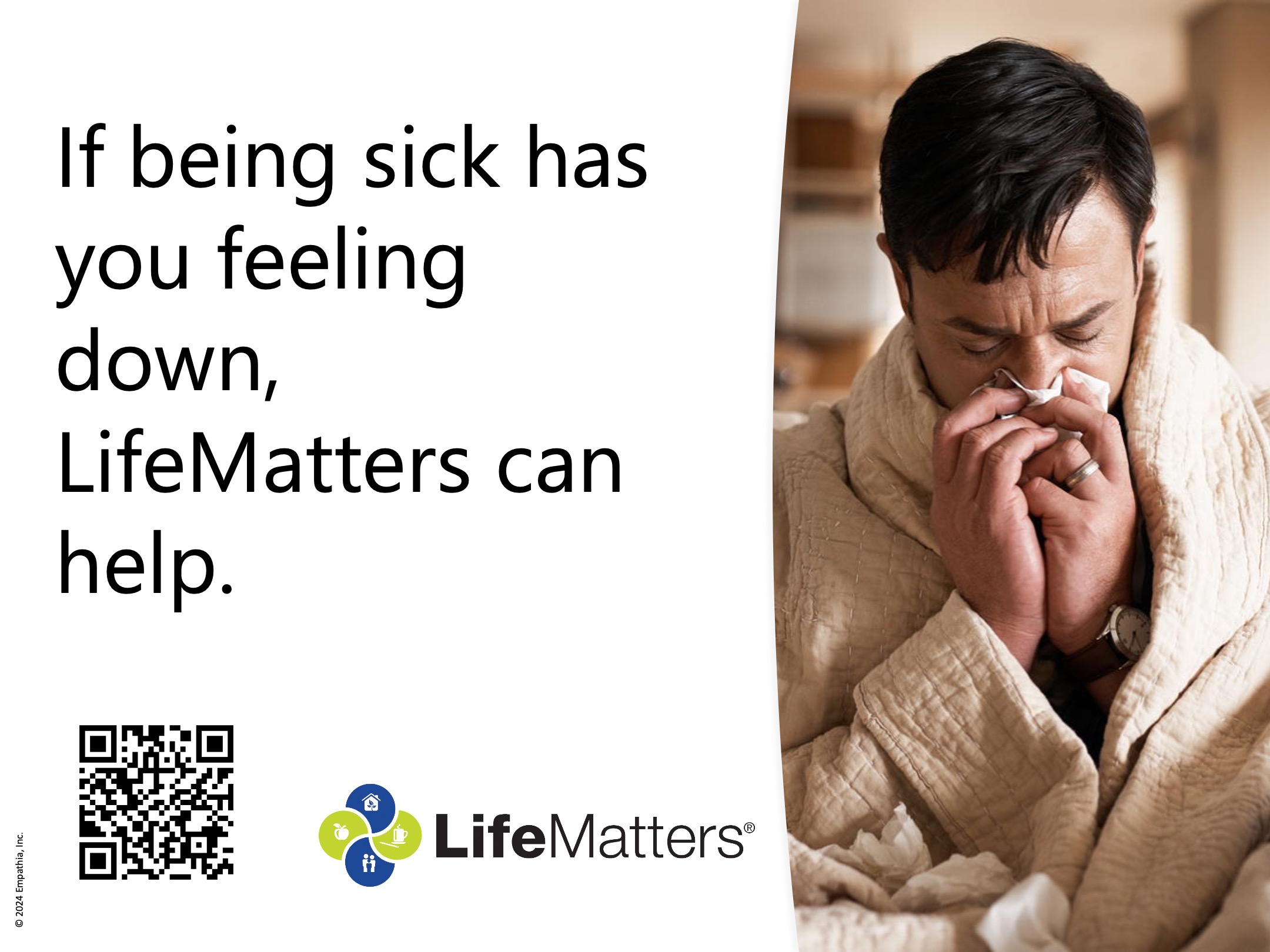 If being sick has you feeling down, LifeMatters can help.

LifeMatters®

© 2024 Empathia, Inc.