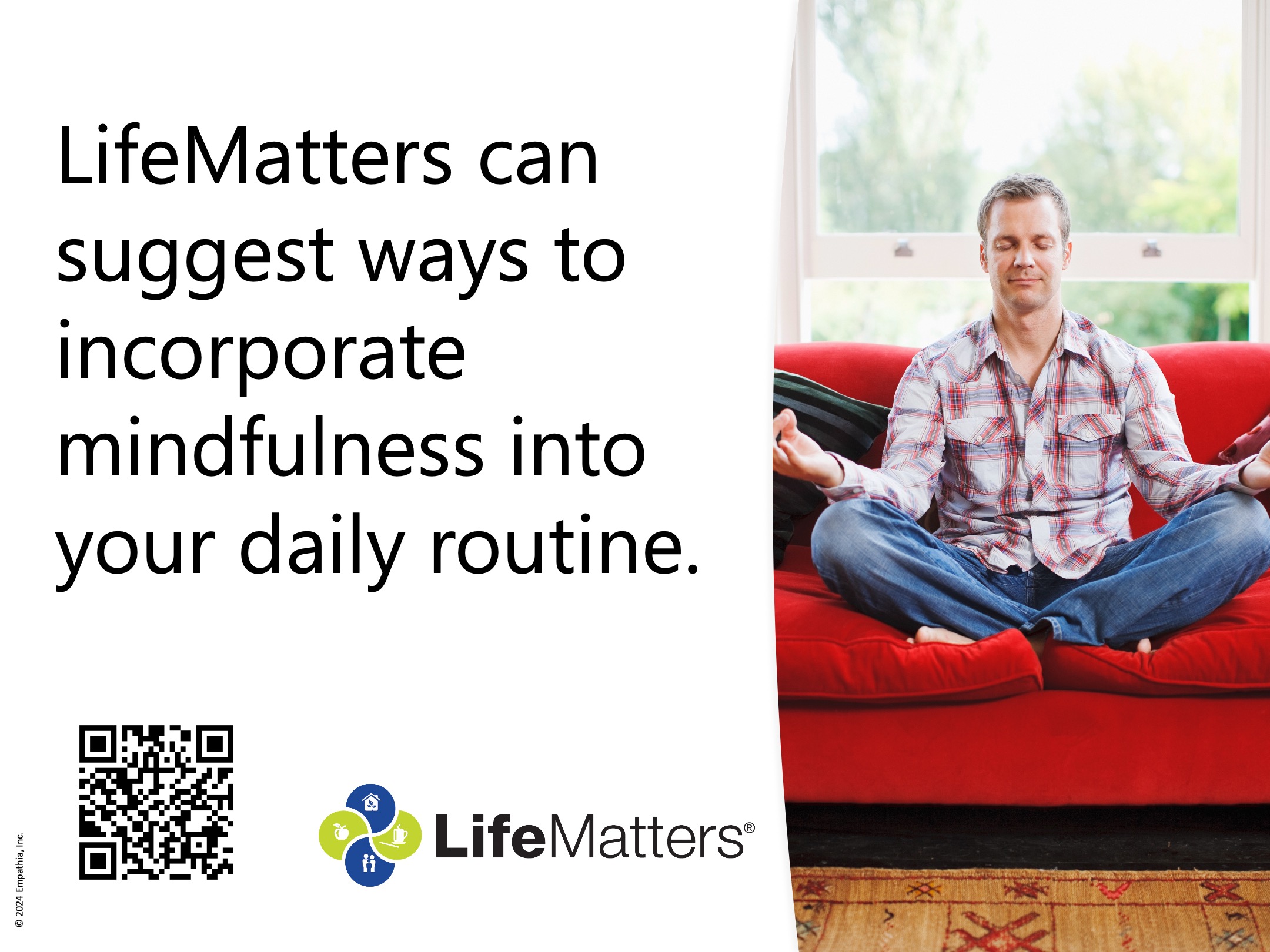 LifeMatters can suggest ways to incorporate mindfulness into your daily routine.

LifeMatters®

© 2024 Empathia, Inc.