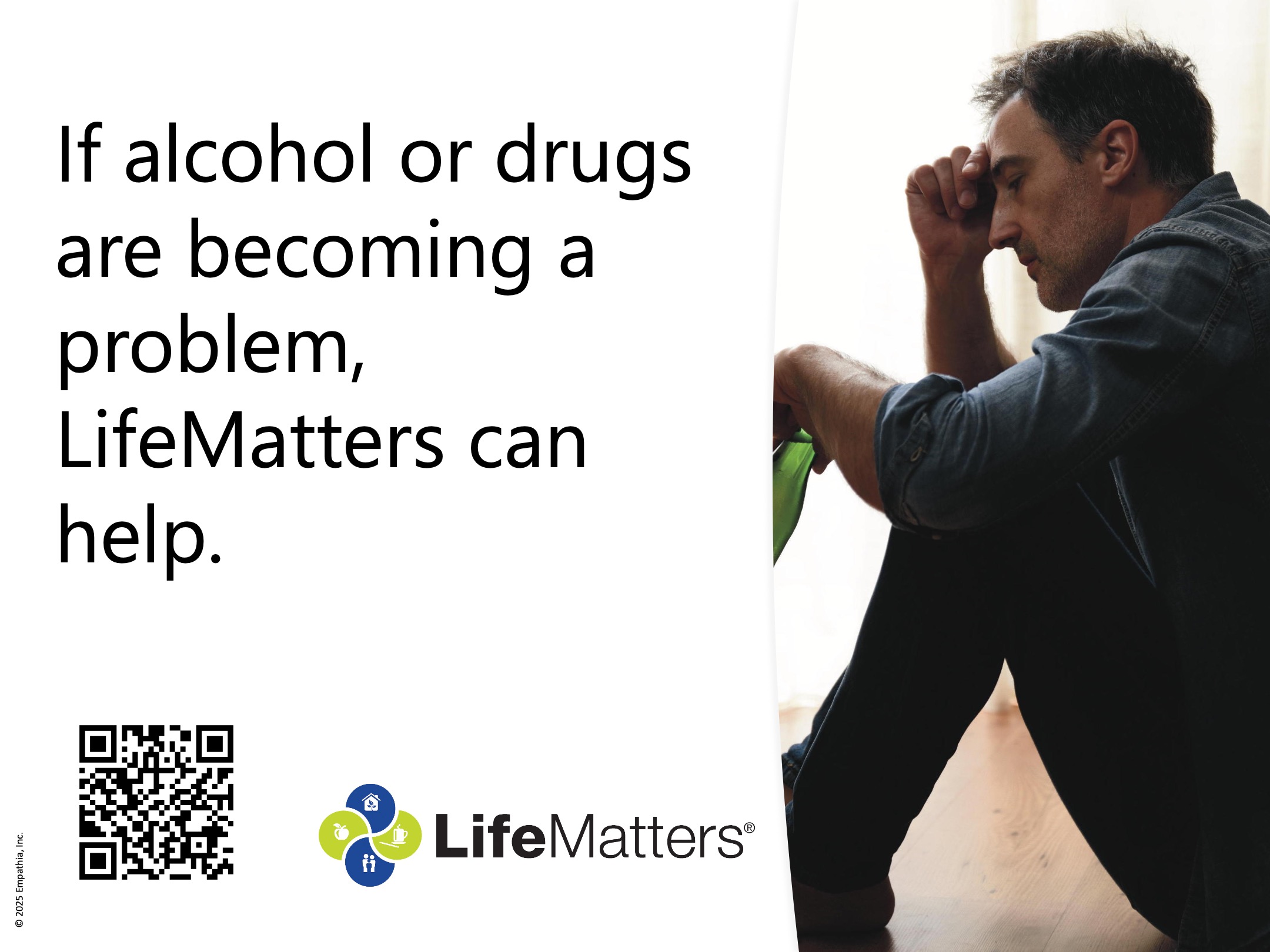 If alcohol or drugs are becoming a problem, LifeMatters can help.

LifeMatters®

© 2025 Empathia, Inc.