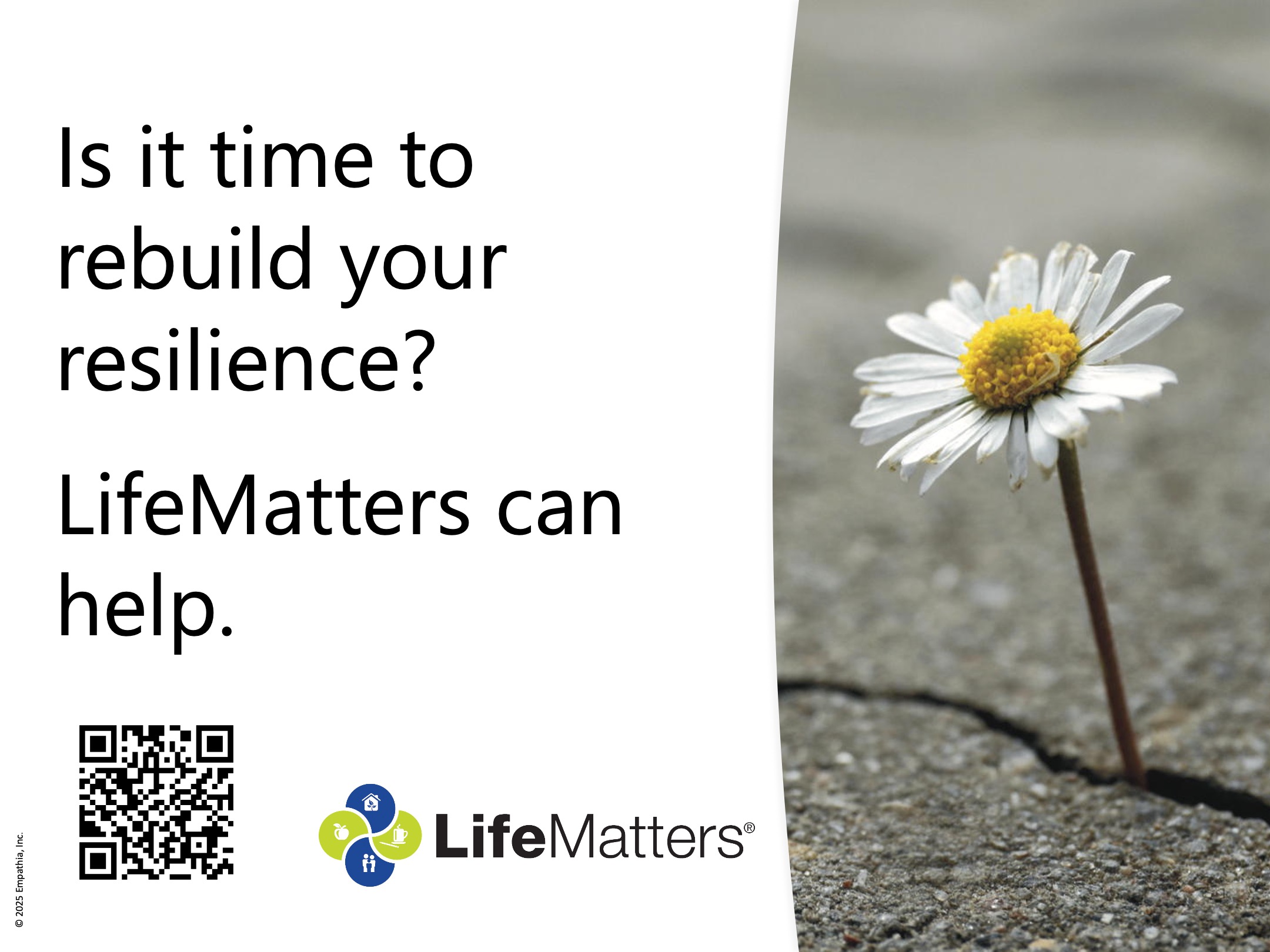 Is it time to rebuild your resilience?

LifeMatters can help.

LifeMatters®

© 2025 Empathia, Inc.