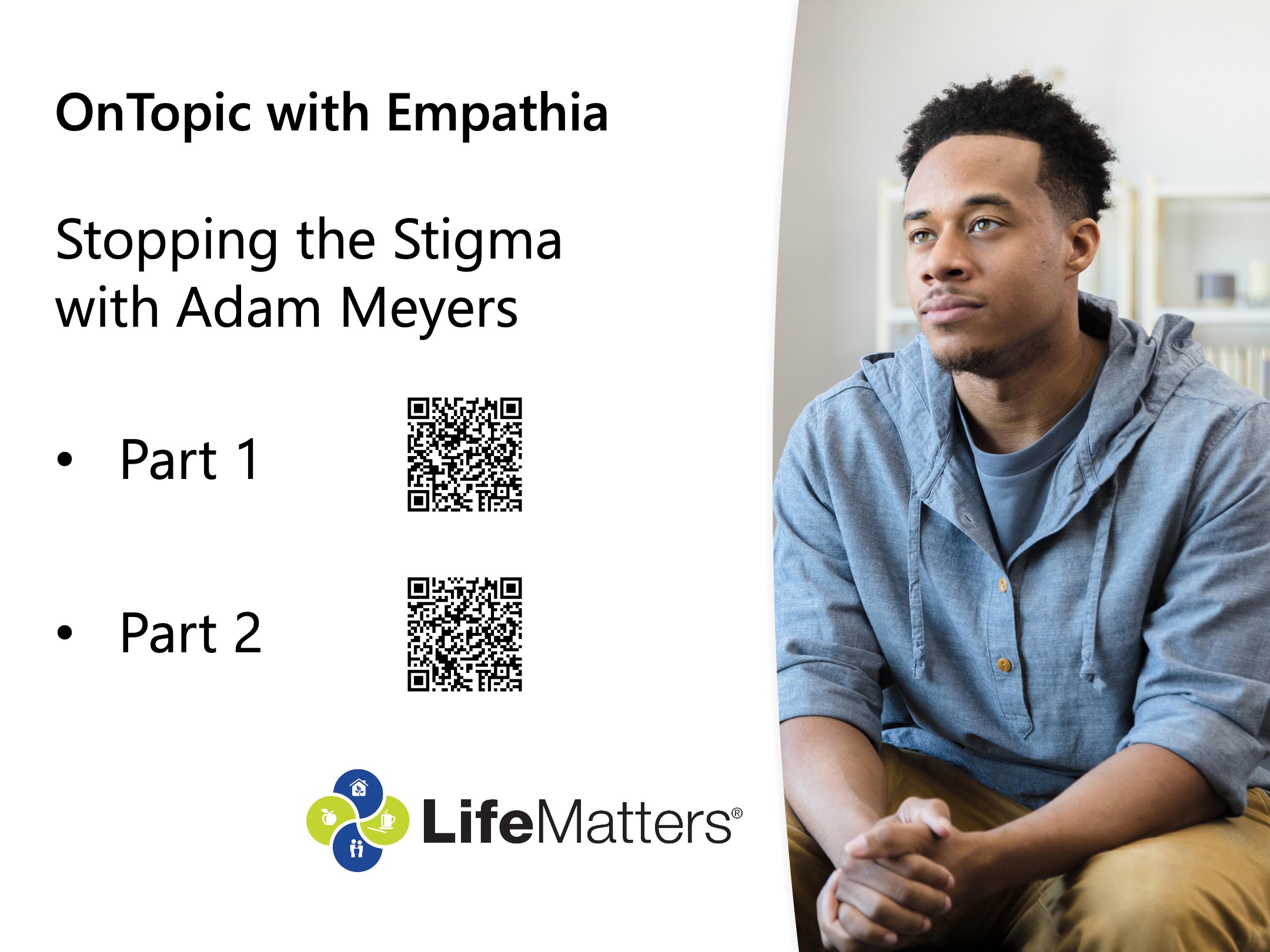 OnTopic with Empathia

Stopping the Stigma with Adam Meyers

• Part 1

• Part 2

LifeMatters®