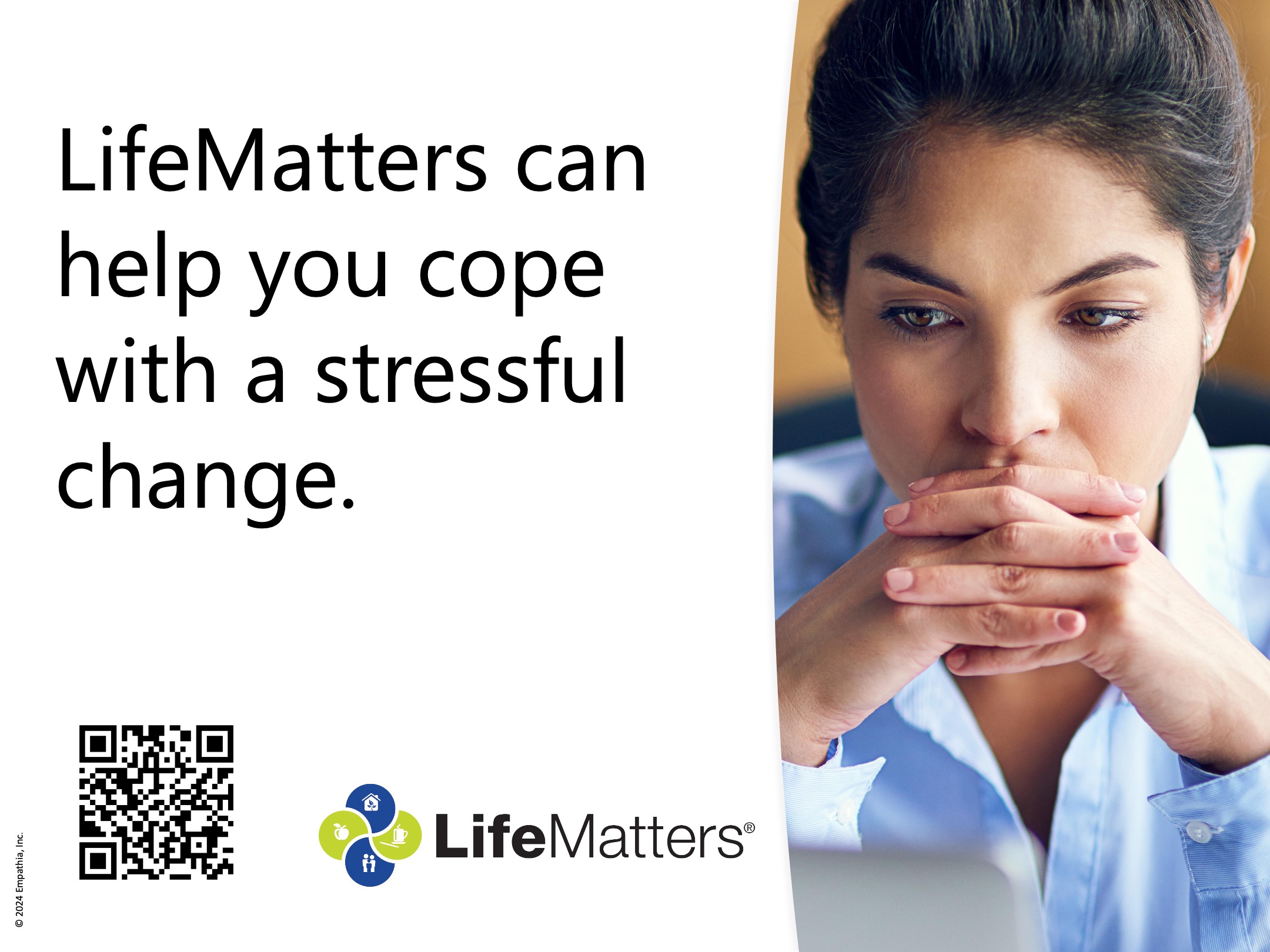 LifeMatters can help you cope with a stressful change.

LifeMatters®

© 2024 Empathia, Inc.