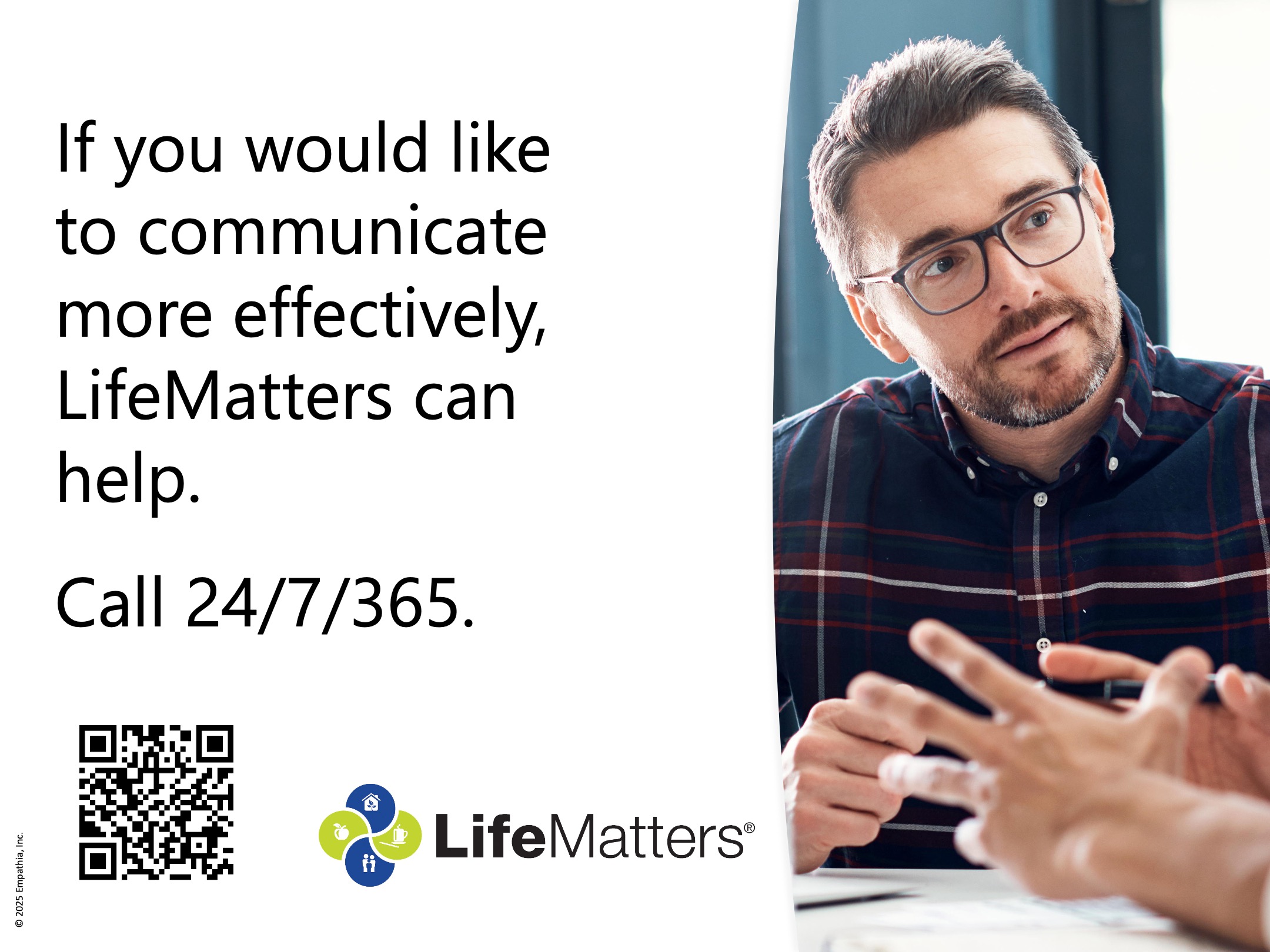 If you would like to communicate more effectively, LifeMatters can help.

Call 24/7/365.

LifeMatters®

© 2025 Empathia, Inc.