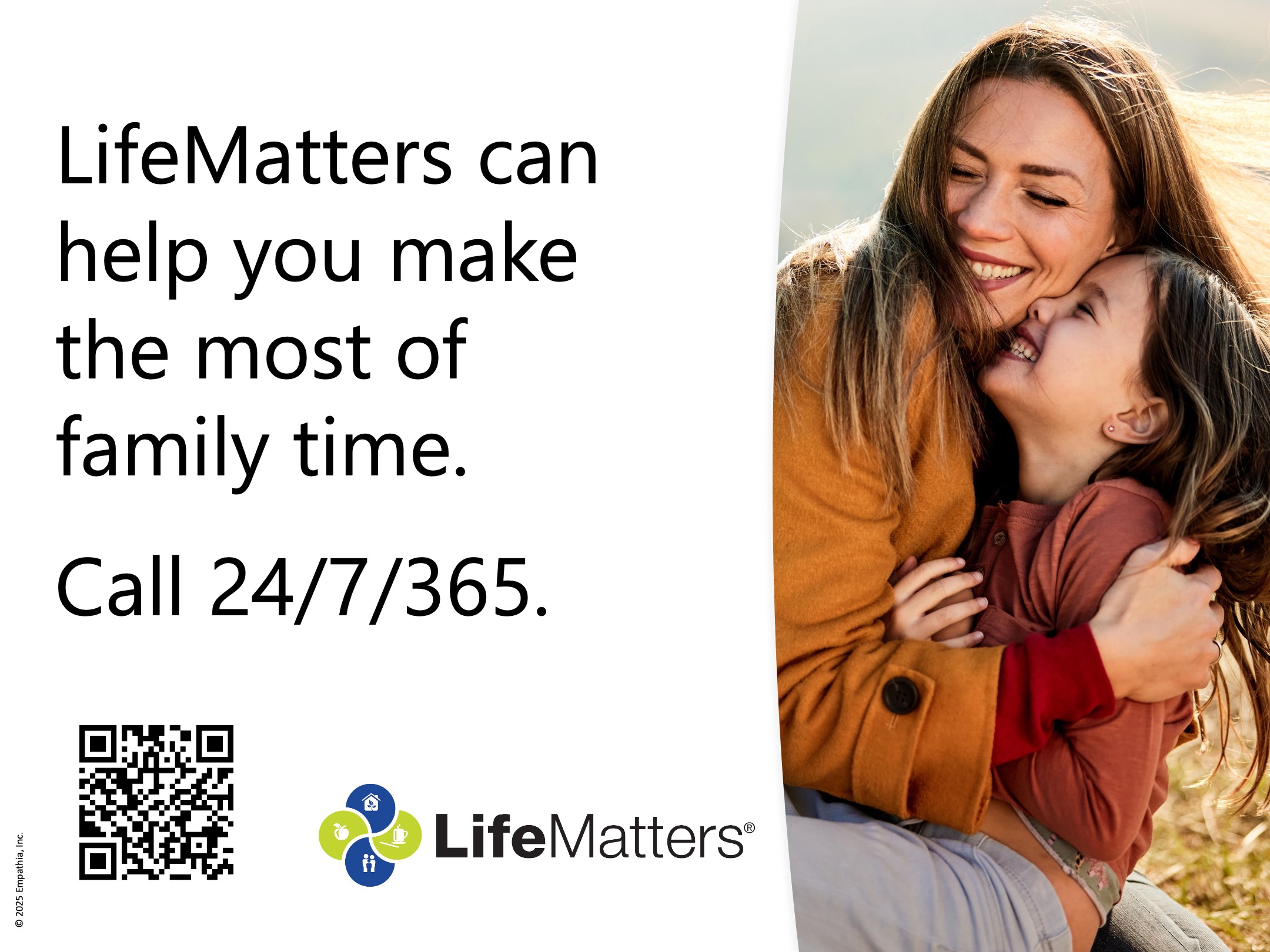 LifeMatters can help you make the most of family time.

Call 24/7/365.

LifeMatters®

© 2025 Empathia, Inc.