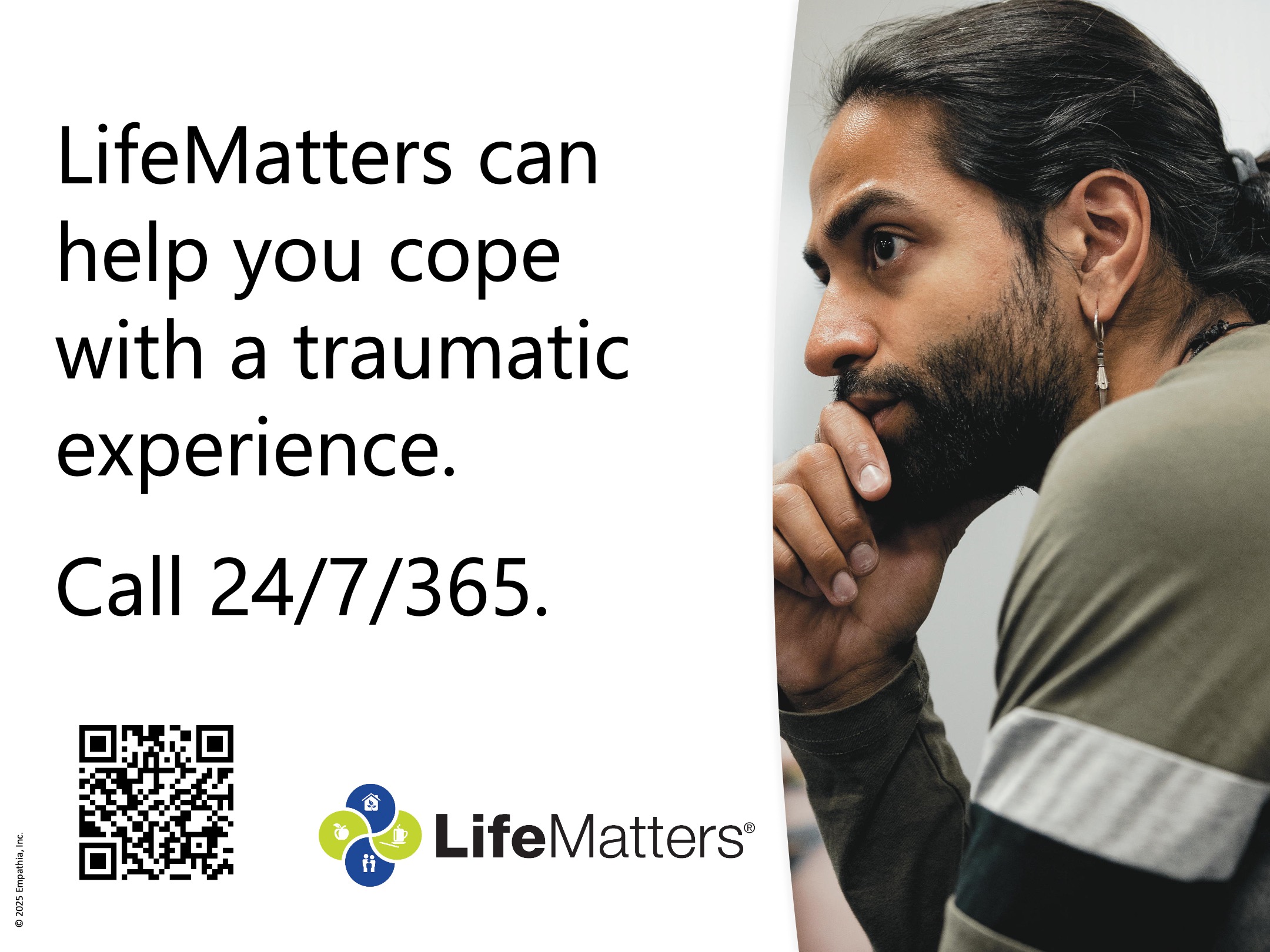 LifeMatters can help you cope with a traumatic experience.

Call 24/7/365.

LifeMatters®

© 2025 Empathia, Inc.