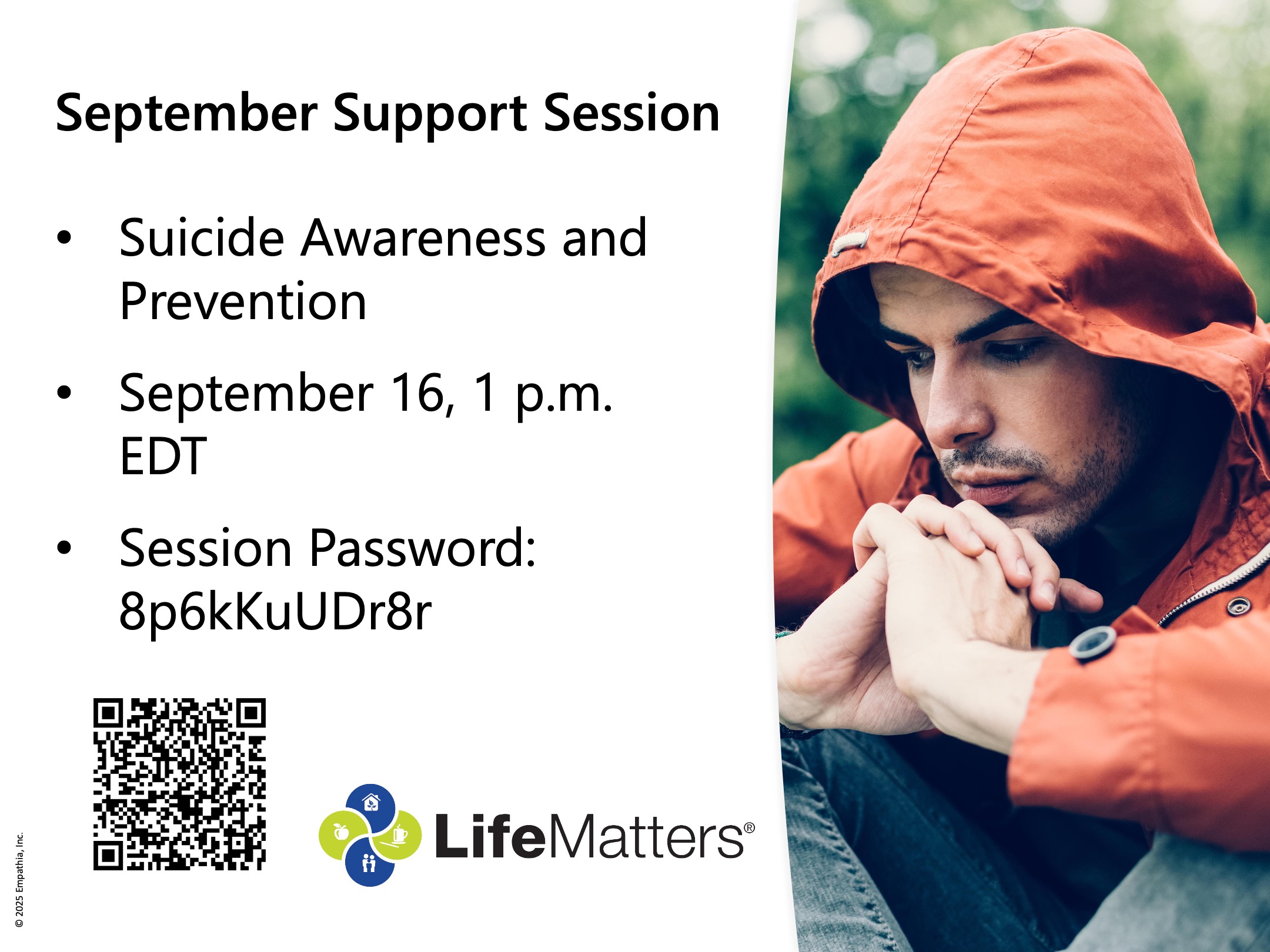 September Support Session

• Suicide Awareness and Prevention

• September 16, 1 p.m. EDT

• Session Password: 8p6kKuUDr8r

LifeMatters®

© 2025 Empathia, Inc.