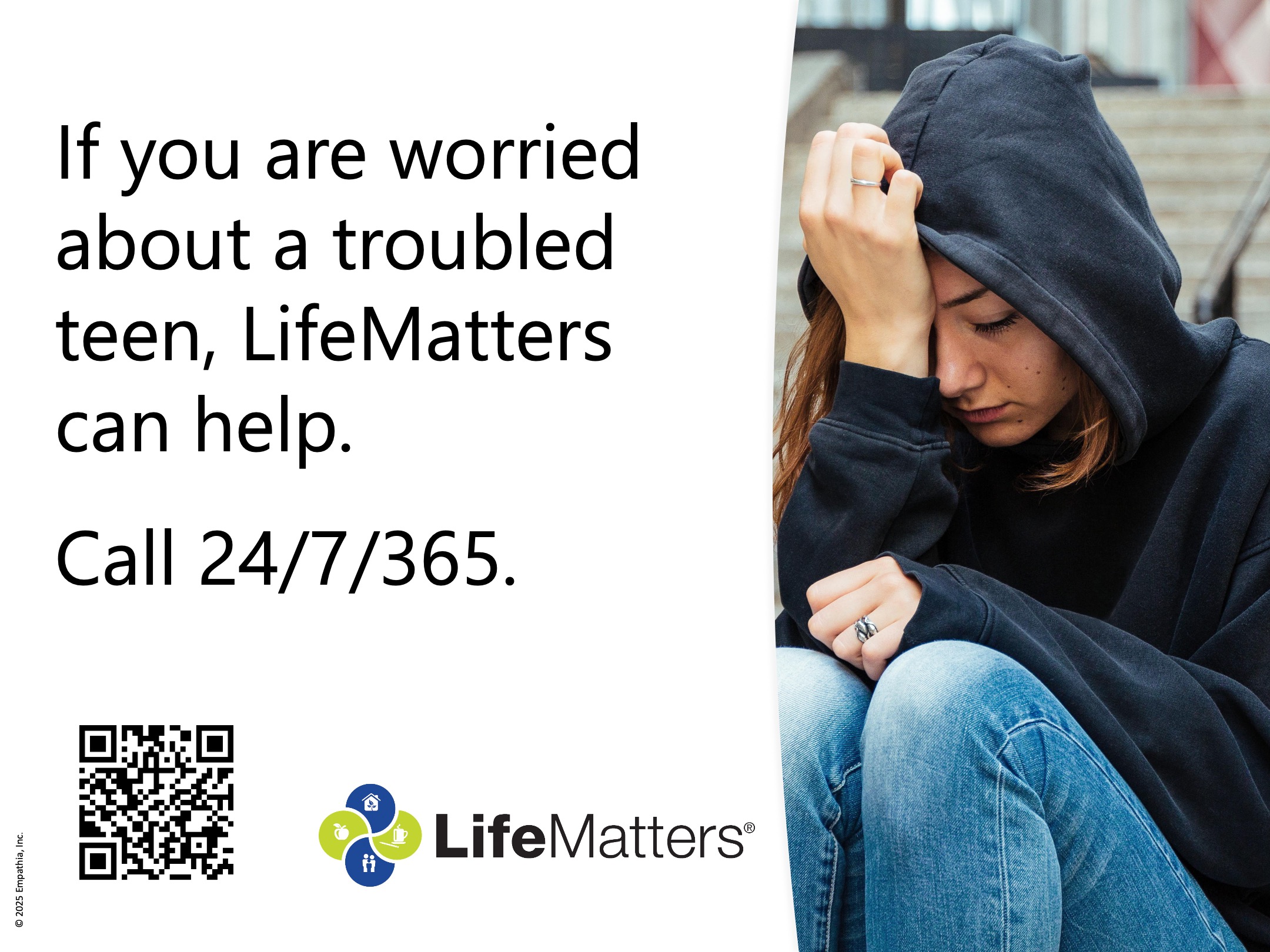 If you are worried about a troubled teen, LifeMatters can help.

Call 24/7/365.

LifeMatters®

© 2025 Empathia, Inc.