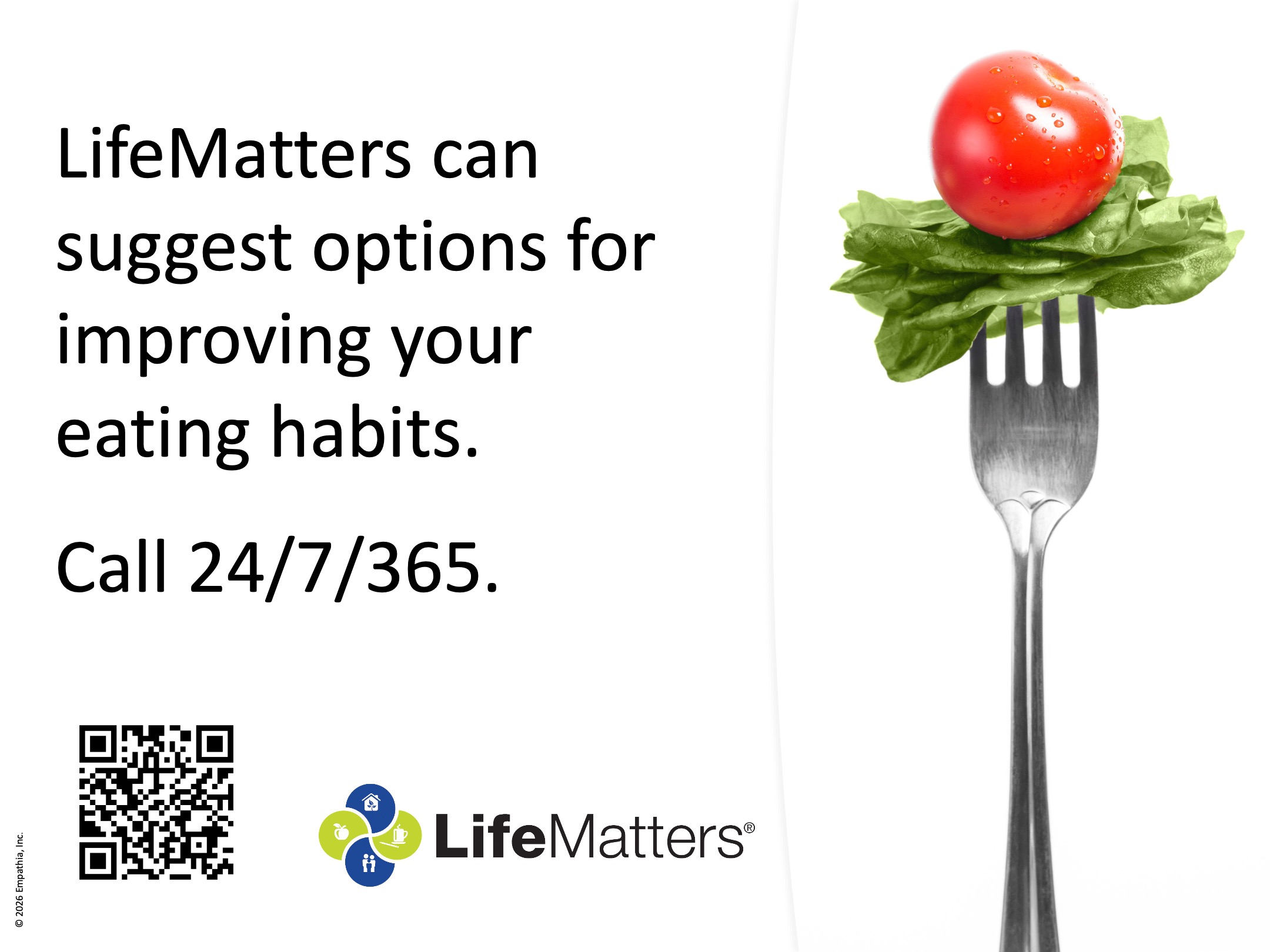 LifeMatters can suggest options for improving your eating habits.

Call 24/7/365.

LifeMatters®

© 2026 Empathia, Inc.